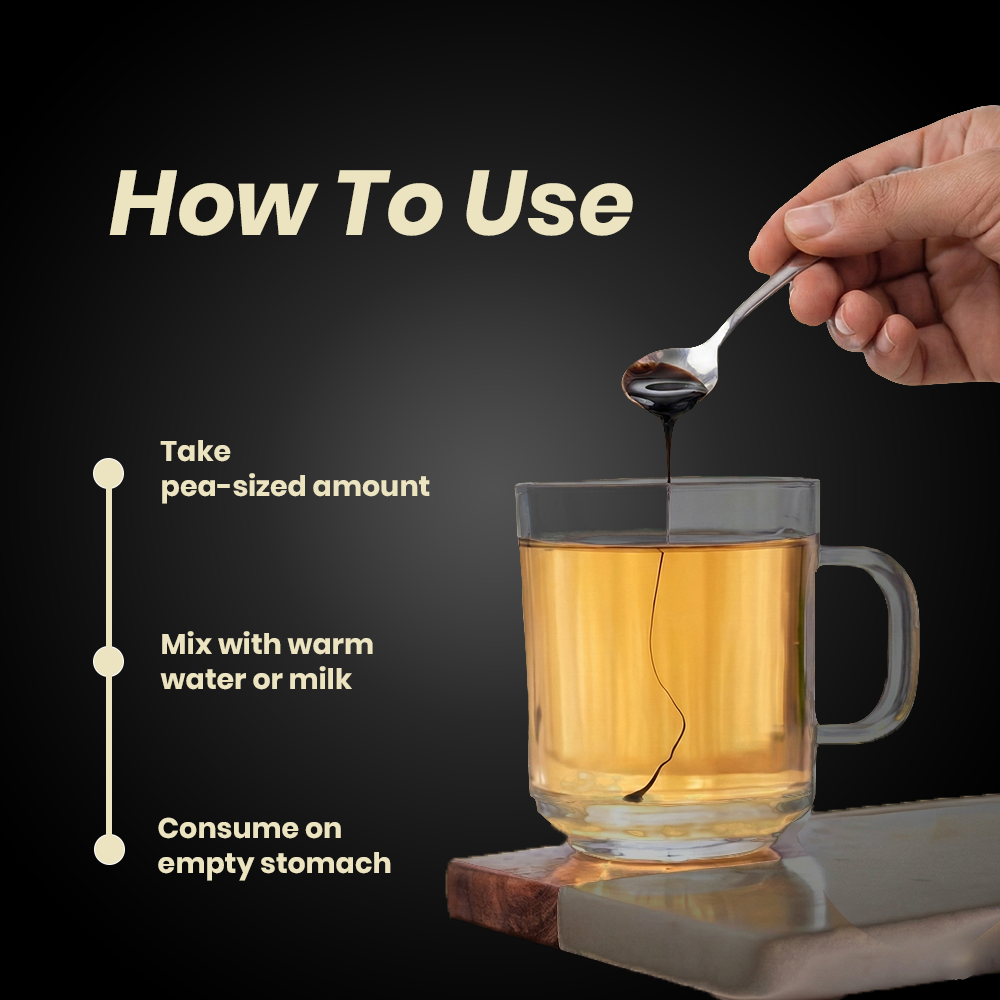 How To Use

Take
pea-sized amount

Mix with warm
water or milk

Consume on
empty stomach